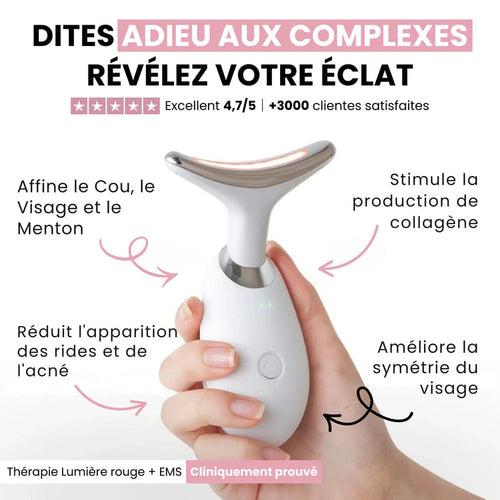 DITES ADIEU AUX COMPLEXES
RÉVÉLEZ VOTRE ÉCLAT

★★★★★ Excellent 4,7/5 | +3000 clientes satisfaites

Affine le Cou, le Visage et le Menton

Stimule la production de collagène

Réduit l'apparition des rides et de l'acné

Améliore la symétrie du visage

Thérapie Lumière rouge + EMS Cliniquement prouvé